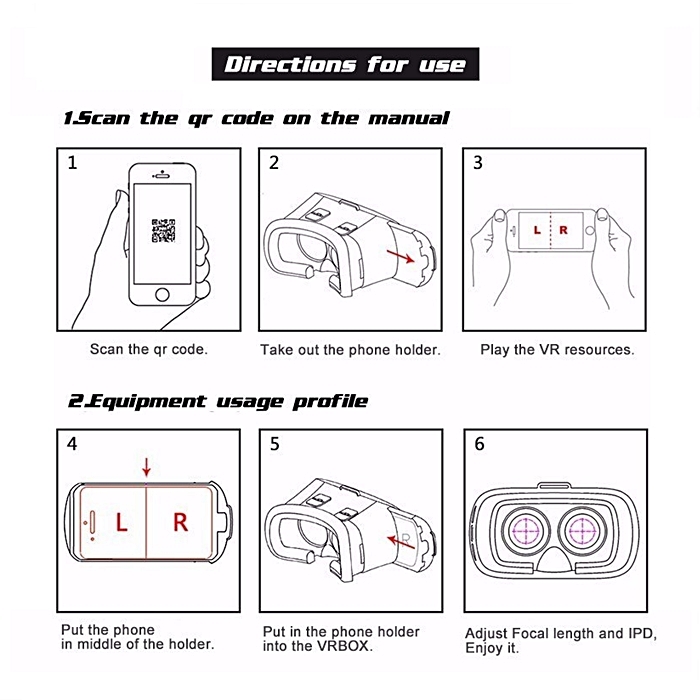 Directions for use

1.Scan the qr code on the manual

1

Scan the qr code.

2

Take out the phone holder.

3

L R

Play the VR resources.

2.Equipment usage profile

4

L R

Put the phone in middle of the holder.

5

R

Put in the phone holder into the VRBOX.

6

Adjust Focal length and IPD, Enjoy it.