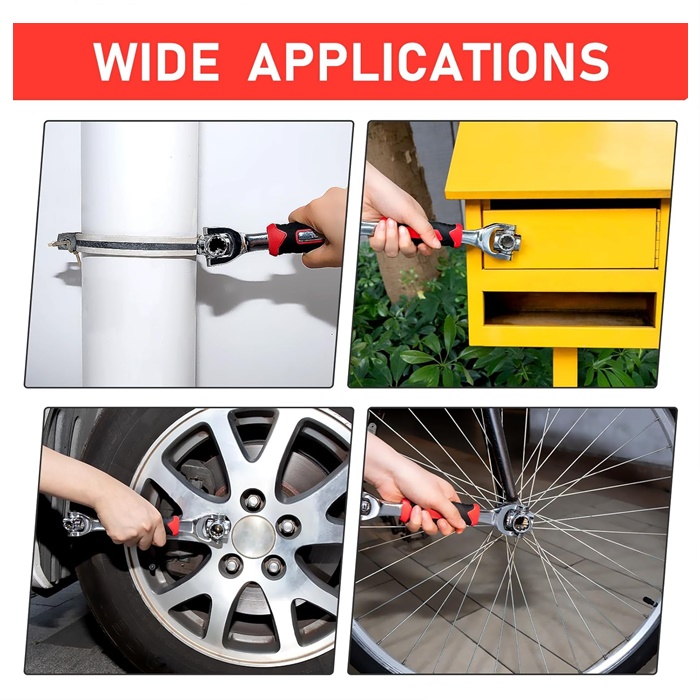 WIDE APPLICATIONS