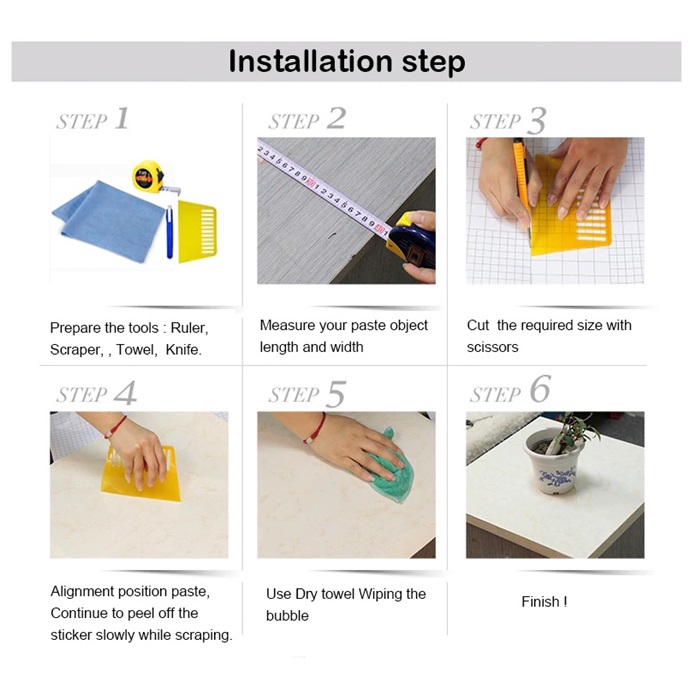 Installation step

STEP 1

Prepare the tools : Ruler, Scraper, , Towel, Knife.

STEP 2

Measure your paste object length and width

STEP 3

Cut the required size with scissors

STEP 4

Alignment position paste, Continue to peel off the sticker slowly while scraping.

STEP 5

Use Dry towel Wiping the bubble

STEP 6

Finish !