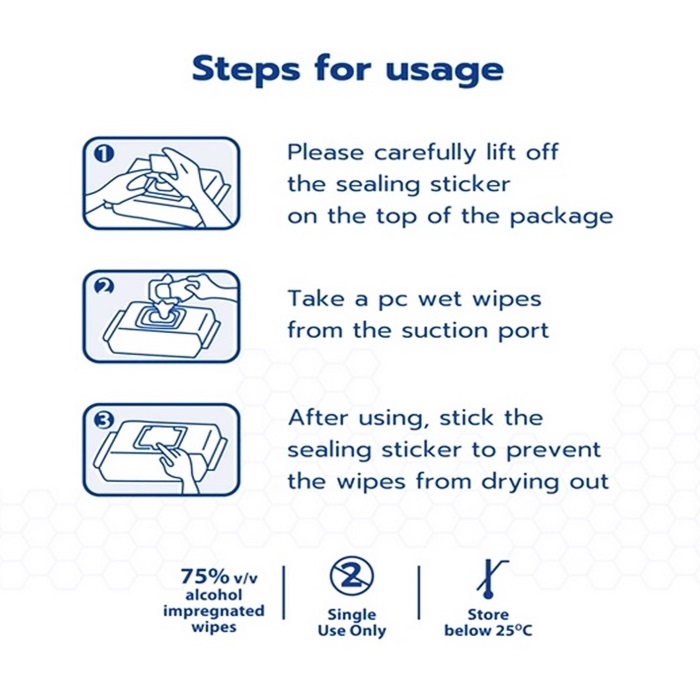 Steps for usage

1

Please carefully lift off the sealing sticker on the top of the package

2

Take a pc wet wipes from the suction port

3

After using, stick the sealing sticker to prevent the wipes from drying out

75% v/v alcohol impregnated wipes

2

Single Use Only

Store below 25°C