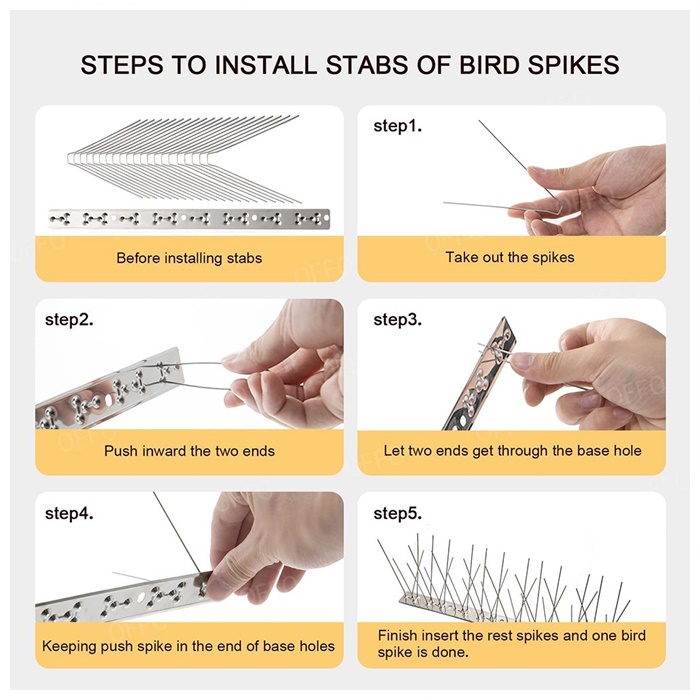 STEPS TO INSTALL STABS OF BIRD SPIKES

Before installing stabs

step1.

Take out the spikes

step2.

Push inward the two ends

step3.

Let two ends get through the base hole

step4.

Keeping push spike in the end of base holes

step5.

Finish insert the rest spikes and one bird spike is done.