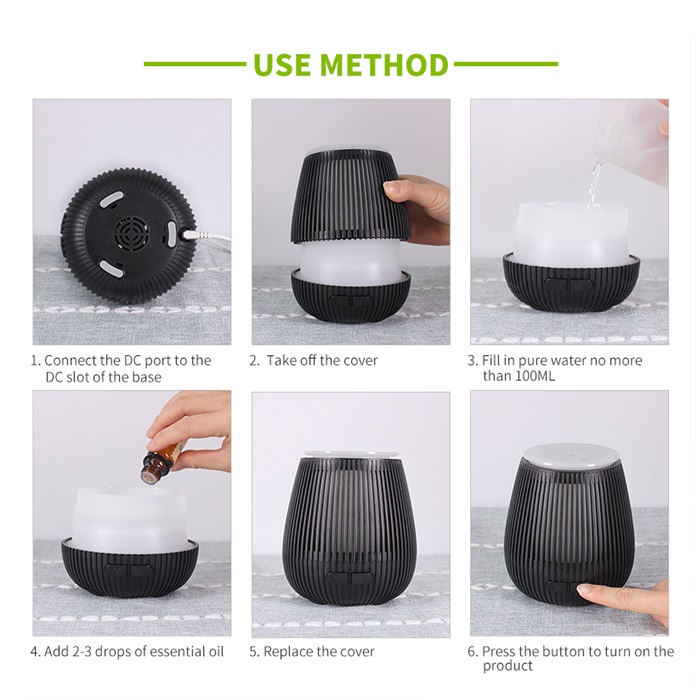 USE METHOD

1. Connect the DC port to the DC slot of the base

2. Take off the cover

3. Fill in pure water no more than 100ML

4. Add 2-3 drops of essential oil

5. Replace the cover

6. Press the button to turn on the product