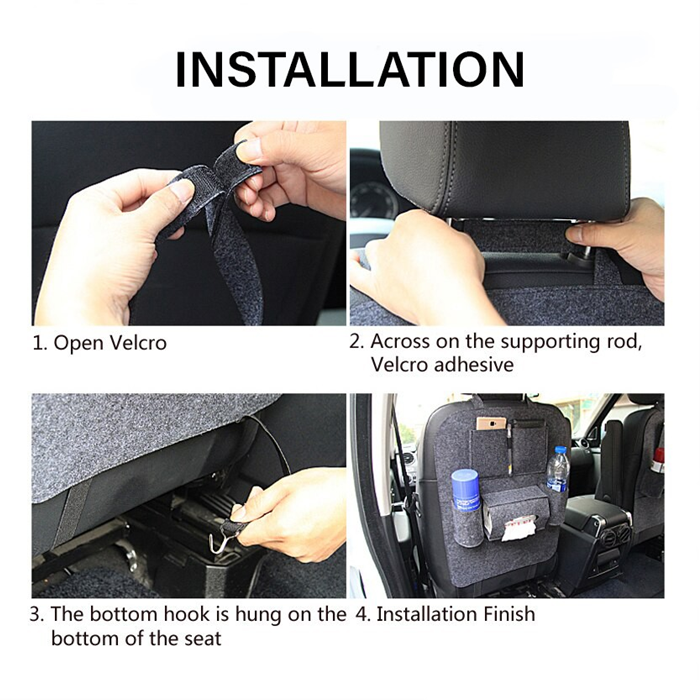 INSTALLATION

1. Open Velcro

2. Across on the supporting rod, Velcro adhesive

3. The bottom hook is hung on the bottom of the seat

4. Installation Finish