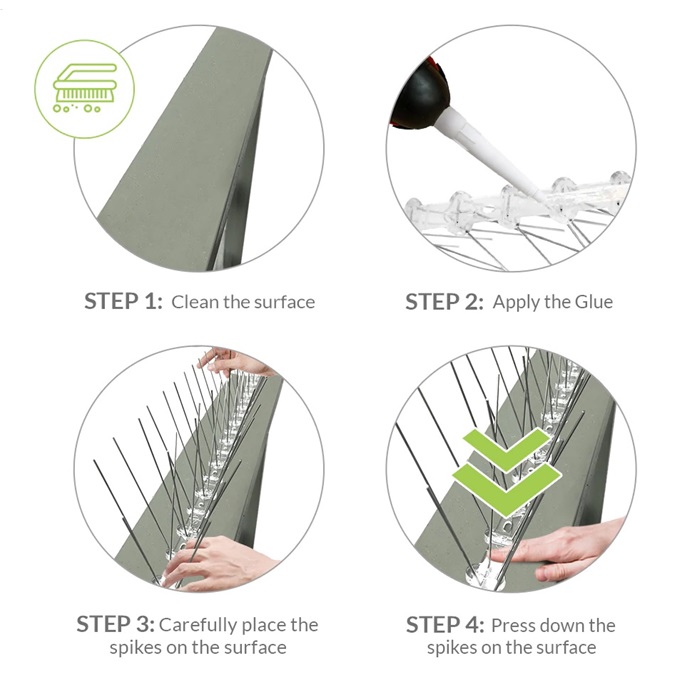 STEP 1: Clean the surface

STEP 2: Apply the Glue

STEP 3: Carefully place the spikes on the surface

STEP 4: Press down the spikes on the surface