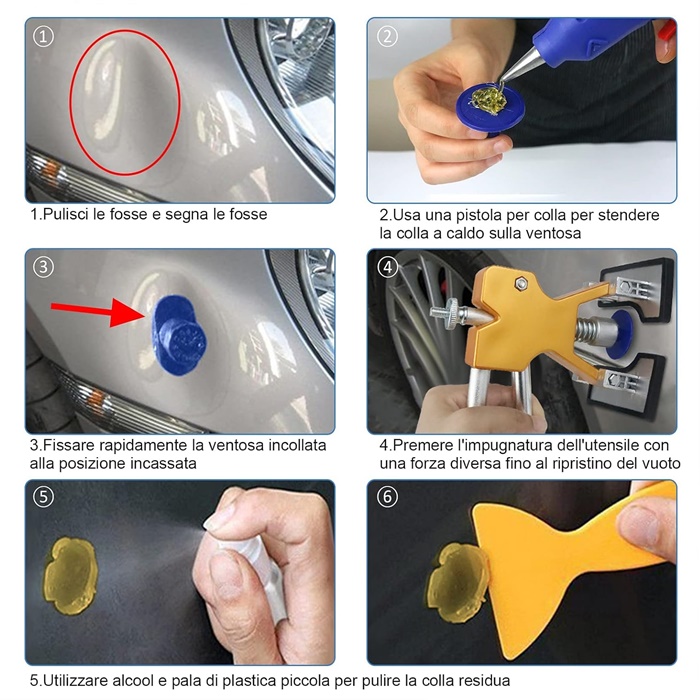 ①

1.Pulisci le fosse e segna le fosse

②

2.Usa una pistola per colla per stendere la colla a caldo sulla ventosa

③

3.Fissare rapidamente la ventosa incollata alla posizione incassata

④

4.Premere l'impugnatura dell'utensile con una forza diversa fino al ripristino del vuoto

⑤

⑥

5.Utilizzare alcool e pala di plastica piccola per pulire la colla residua