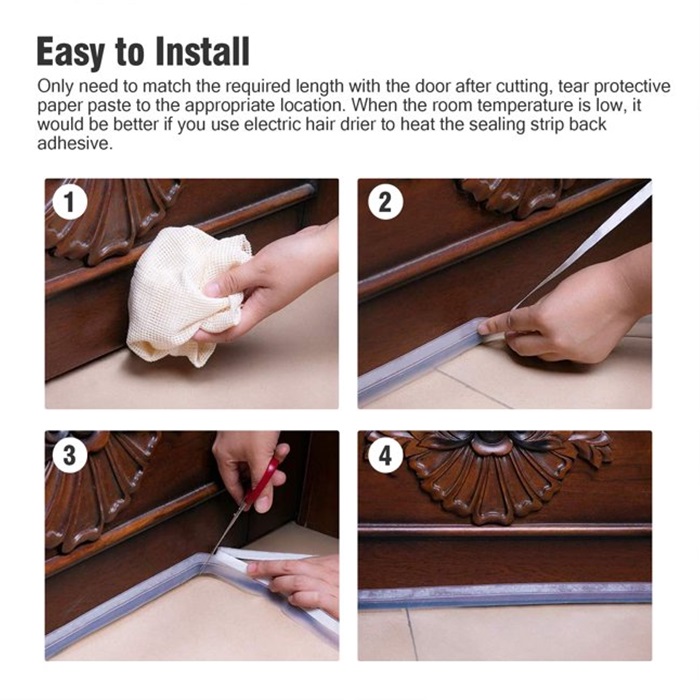 Easy to Install

Only need to match the required length with the door after cutting, tear protective paper paste to the appropriate location. When the room temperature is low, it would be better if you use electric hair drier to heat the sealing strip back adhesive.

1

2

3

4