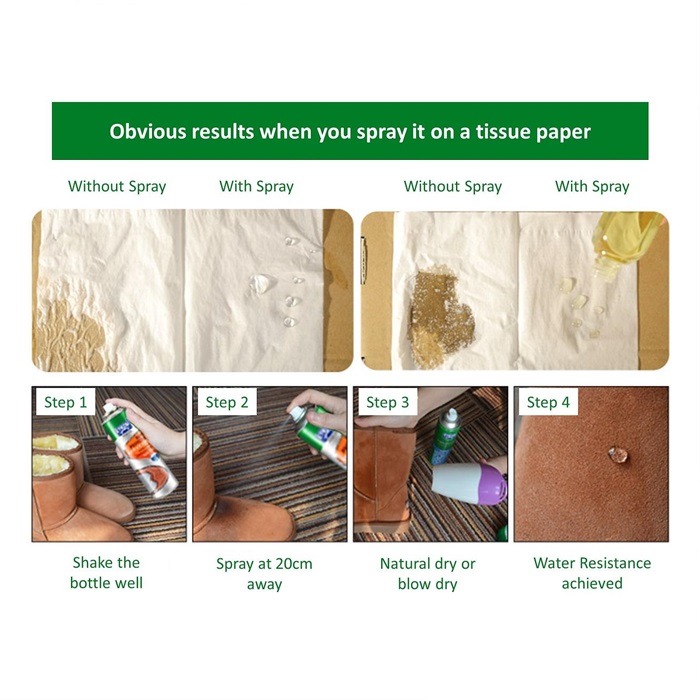 Obvious results when you spray it on a tissue paper

Without Spray

With Spray

Without Spray

With Spray

Step 1

Shake the bottle well

Step 2

Spray at 20cm away

Step 3

Natural dry or blow dry

Step 4

Water Resistance achieved