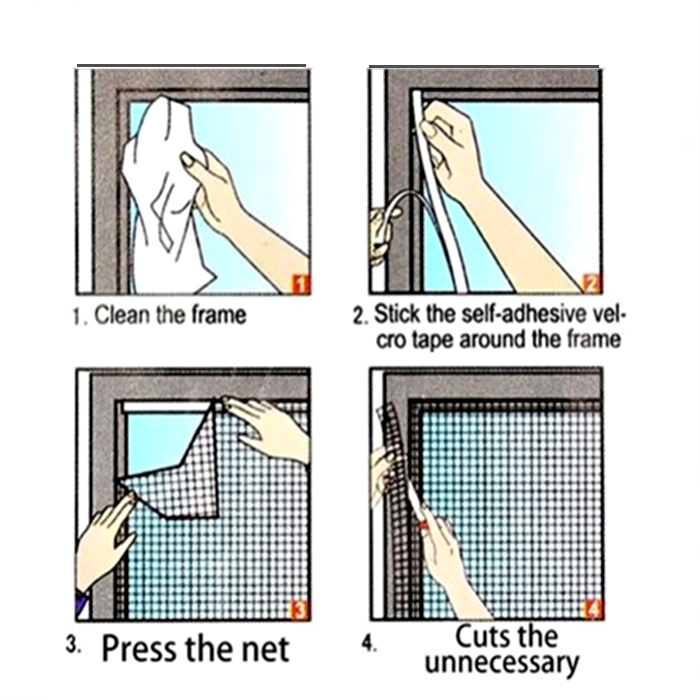 1

1. Clean the frame

2

2. Stick the self-adhesive velcro tape around the frame

3

3. Press the net

4

4. Cuts the unnecessary