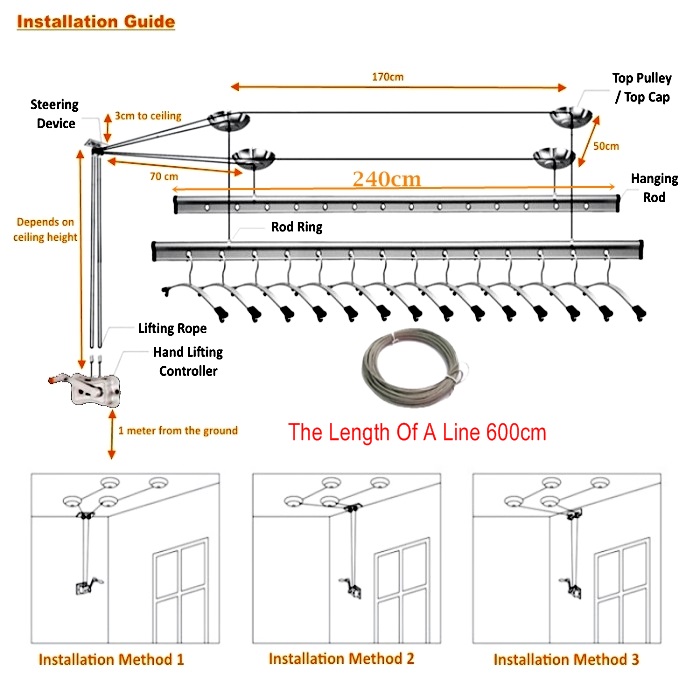 Installation Guide

170cm

Top Pulley / Top Cap

Steering Device

3cm to ceiling

50cm

70 cm

240cm

Hanging Rod

Depends on ceiling height

Rod Ring

Lifting Rope

Hand Lifting Controller

1 meter from the ground

The Length Of A Line 600cm

Installation Method 1

Installation Method 2

Installation Method 3