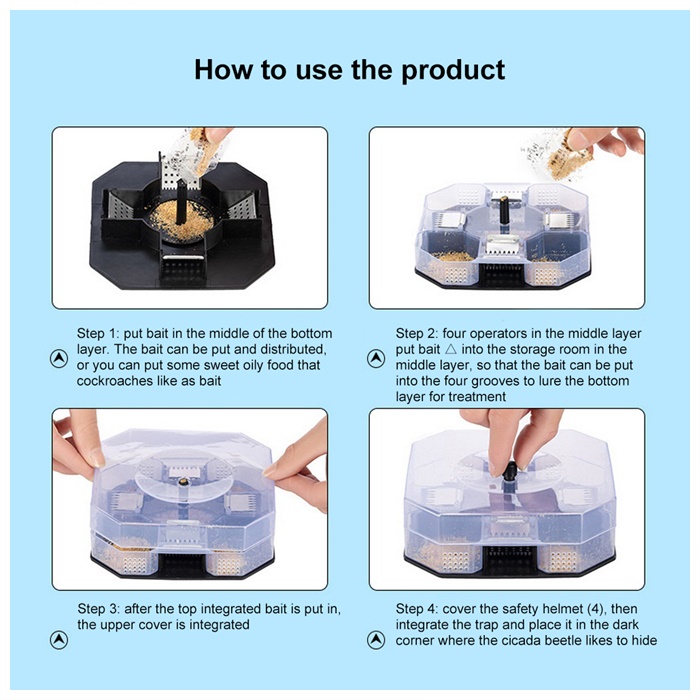 How to use the product

Step 1: put bait in the middle of the bottom layer. The bait can be put and distributed, or you can put some sweet oily food that cockroaches like as bait

Step 2: four operators in the middle layer put bait △ into the storage room in the middle layer, so that the bait can be put into the four grooves to lure the bottom layer for treatment

Step 3: after the top integrated bait is put in, the upper cover is integrated

Step 4: cover the safety helmet (4), then integrate the trap and place it in the dark corner where the cicada beetle likes to hide