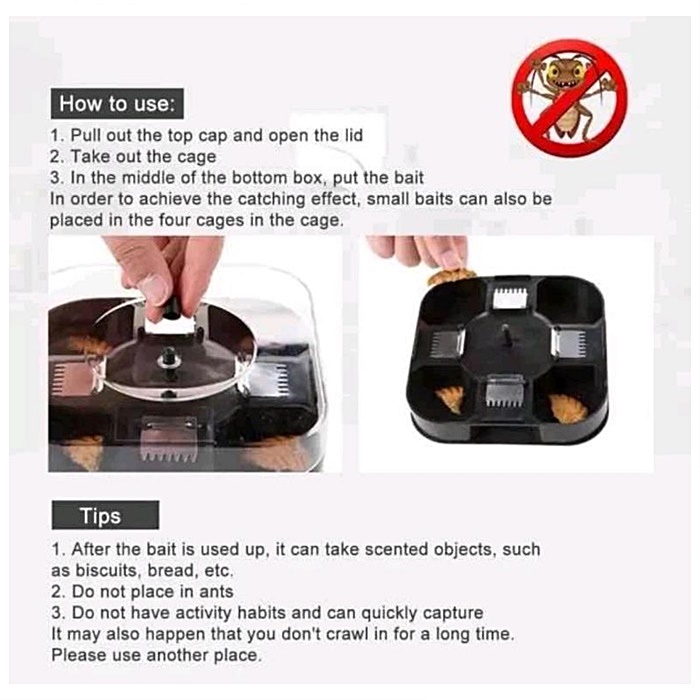 How to use:

1. Pull out the top cap and open the lid
2. Take out the cage
3. In the middle of the bottom box, put the bait
In order to achieve the catching effect, small baits can also be placed in the four cages in the cage.

Tips

1. After the bait is used up, it can take scented objects, such as biscuits, bread, etc.
2. Do not place in ants
3. Do not have activity habits and can quickly capture
It may also happen that you don't crawl in for a long time.
Please use another place.