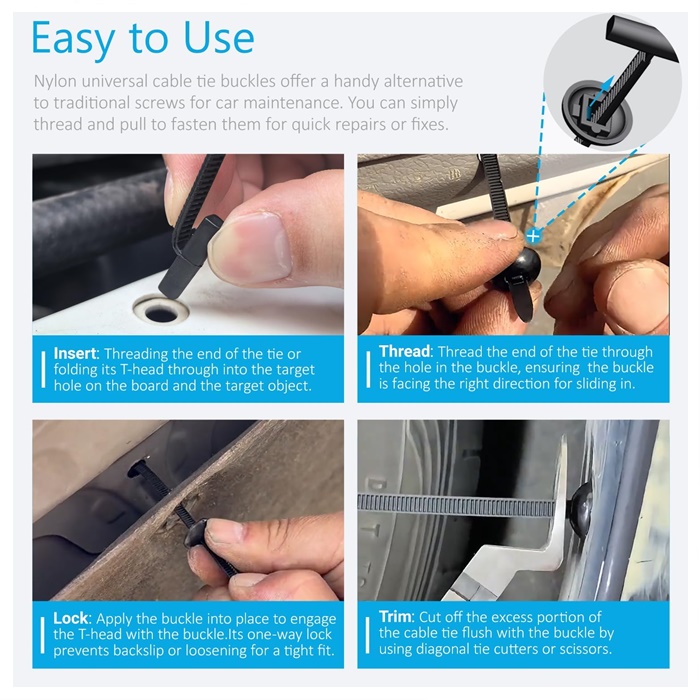 Easy to Use

Nylon universal cable tie buckles offer a handy alternative to traditional screws for car maintenance. You can simply thread and pull to fasten them for quick repairs or fixes.

Insert: Threading the end of the tie or folding its T-head through into the target hole on the board and the target object.

Thread: Thread the end of the tie through the hole in the buckle, ensuring the buckle is facing the right direction for sliding in.

Lock: Apply the buckle into place to engage the T-head with the buckle.Its one-way lock prevents backslip or loosening for a tight fit.

Trim: Cut off the excess portion of the cable tie flush with the buckle by using diagonal tie cutters or scissors.