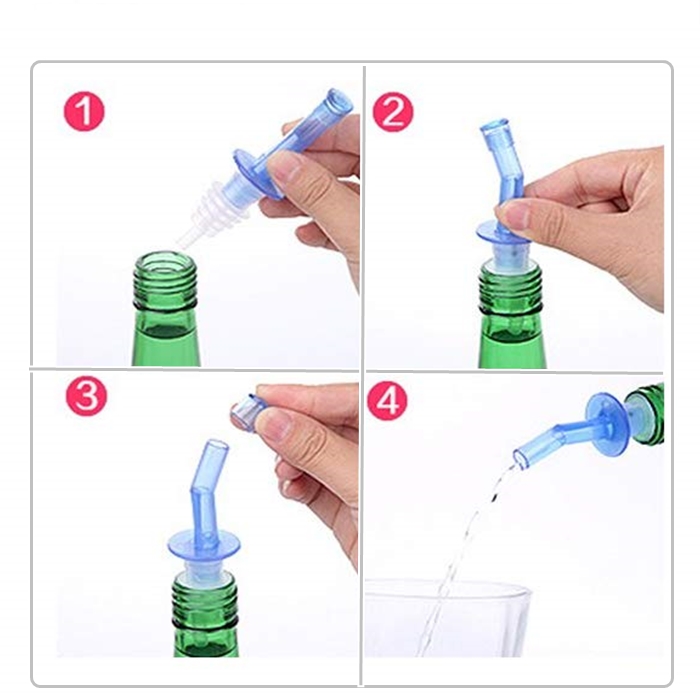 1

2

3

4