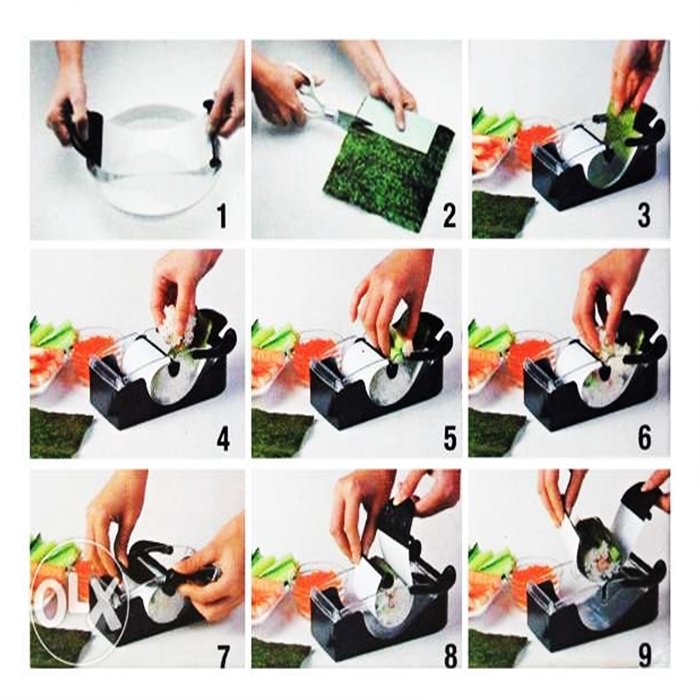 1
2
3
4
5
6
OLX
7
8
9