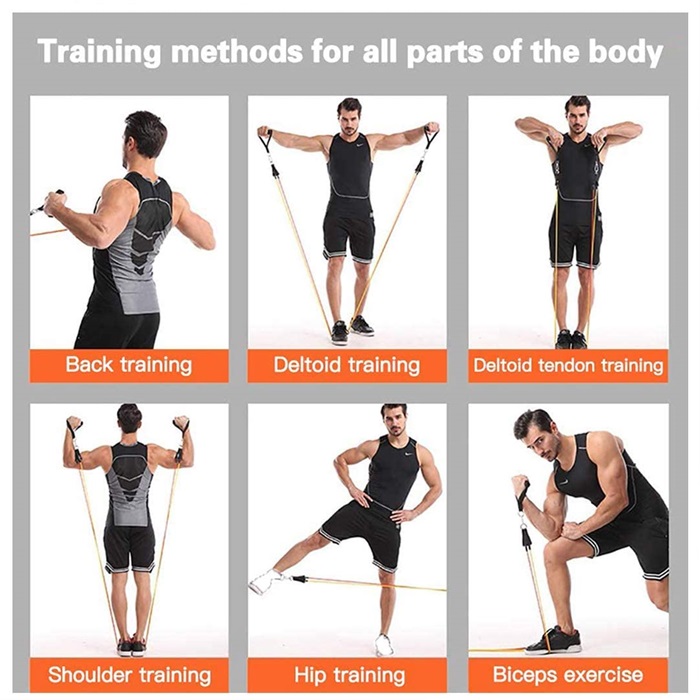 Training methods for all parts of the body

Back training

Deltoid training

Deltoid tendon training

Shoulder training

Hip training

Biceps exercise