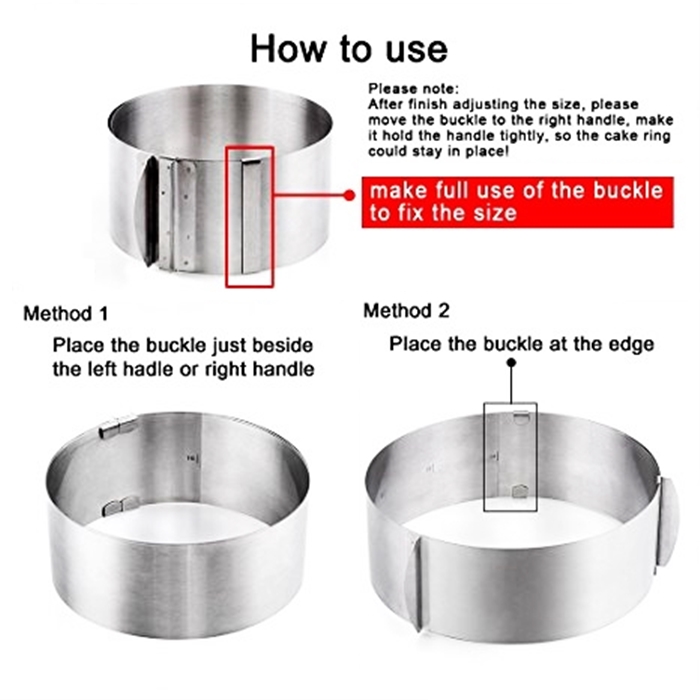 How to use

Please note:
After finish adjusting the size, please move the buckle to the right handle, make it hold the handle tightly, so the cake ring could stay in place!

make full use of the buckle to fix the size

Method 1

Place the buckle just beside the left hadle or right handle

Method 2

Place the buckle at the edge