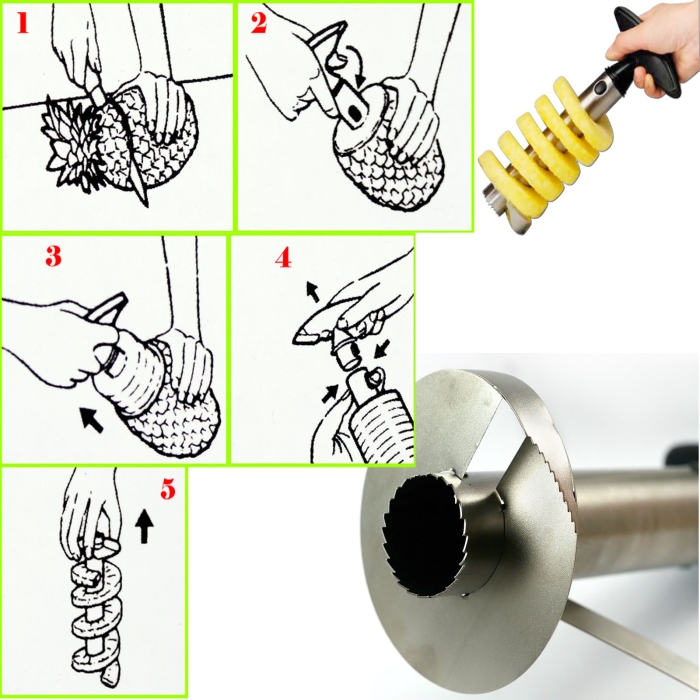 1

2

3

4

5