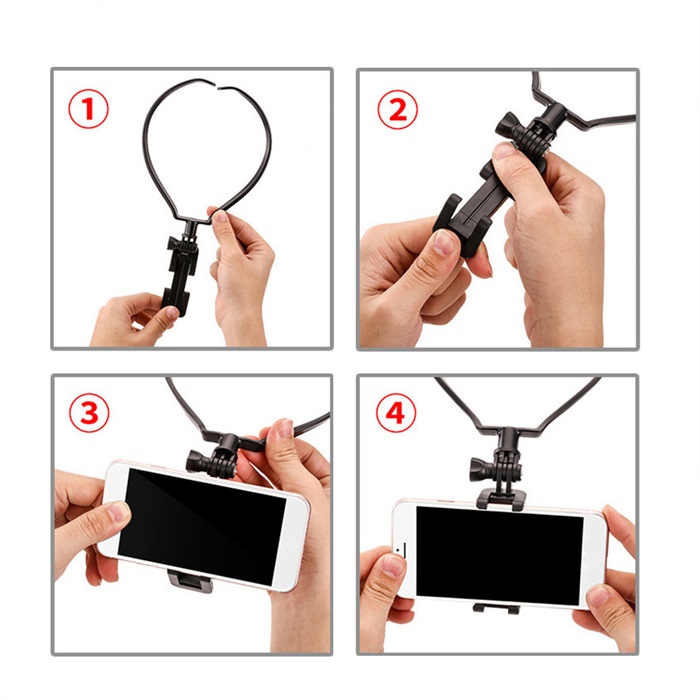 1

2

3

4