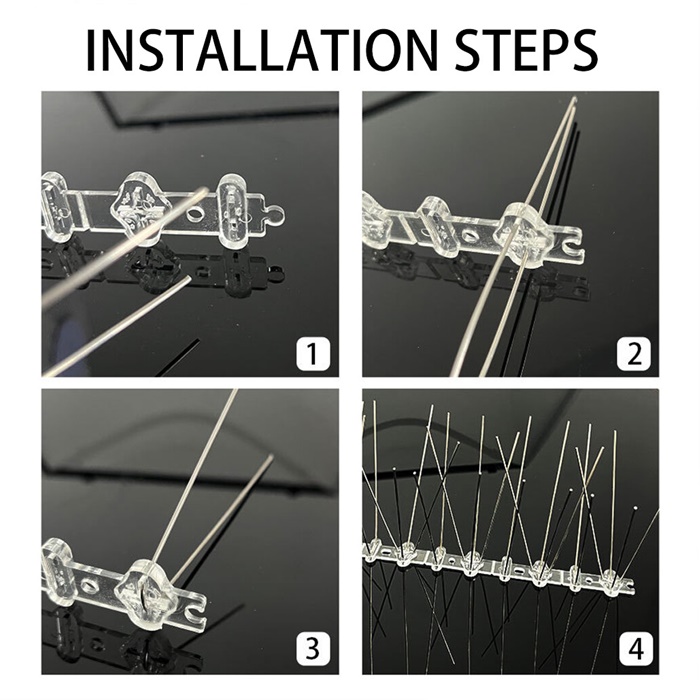 INSTALLATION STEPS

1

2

3

4