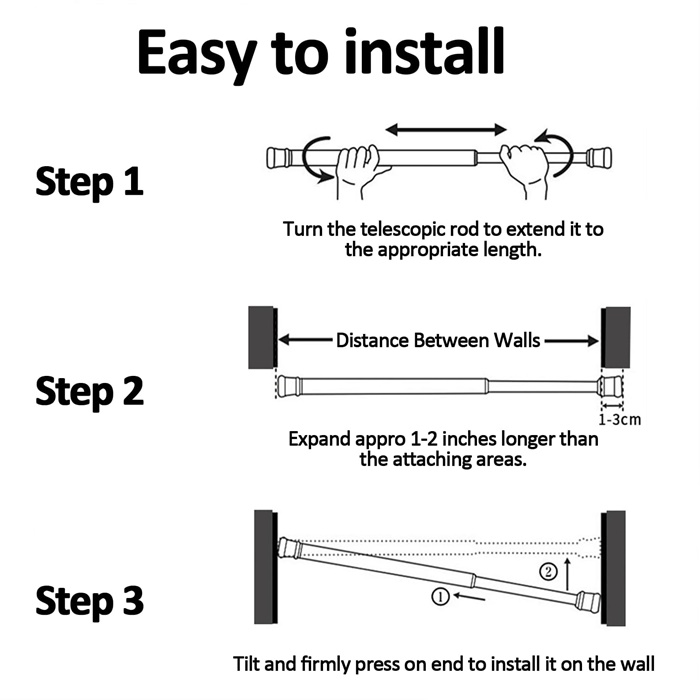 Easy to install

Step 1

Turn the telescopic rod to extend it to the appropriate length.

Step 2

Distance Between Walls

1-3cm

Expand appro 1-2 inches longer than the attaching areas.

Step 3

②

①

Tilt and firmly press on end to install it on the wall