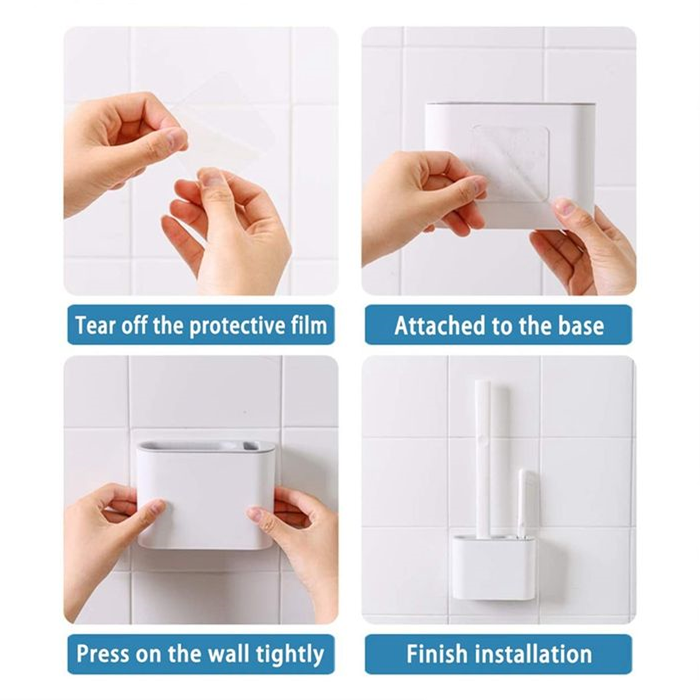 Tear off the protective film

Attached to the base

Press on the wall tightly

Finish installation