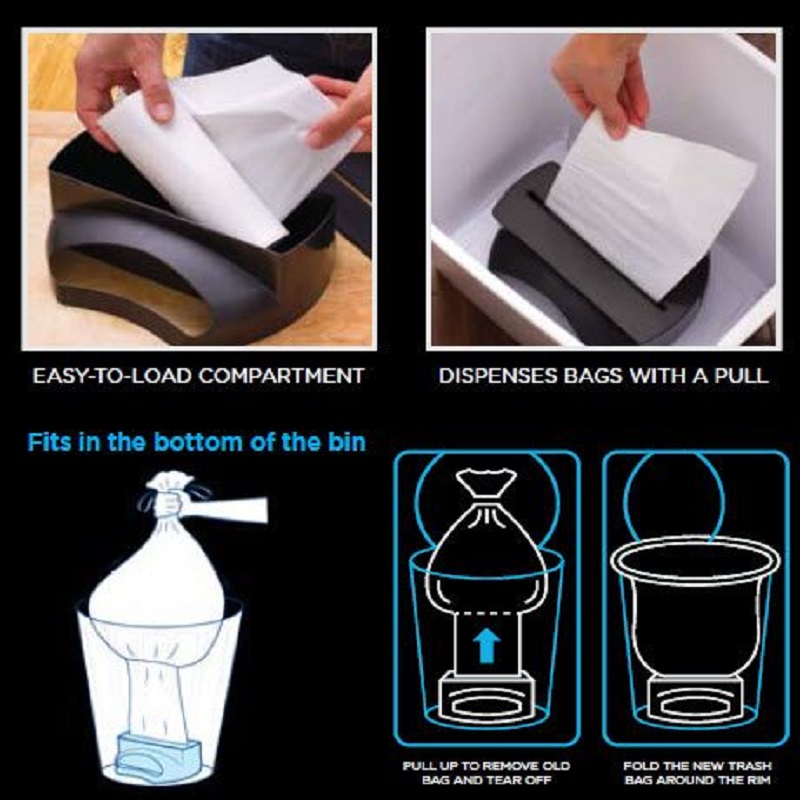 EASY-TO-LOAD COMPARTMENT

DISPENSES BAGS WITH A PULL

Fits in the bottom of the bin

PULL UP TO REMOVE OLD BAG AND TEAR OFF

FOLD THE NEW TRASH BAG AROUND THE RIM