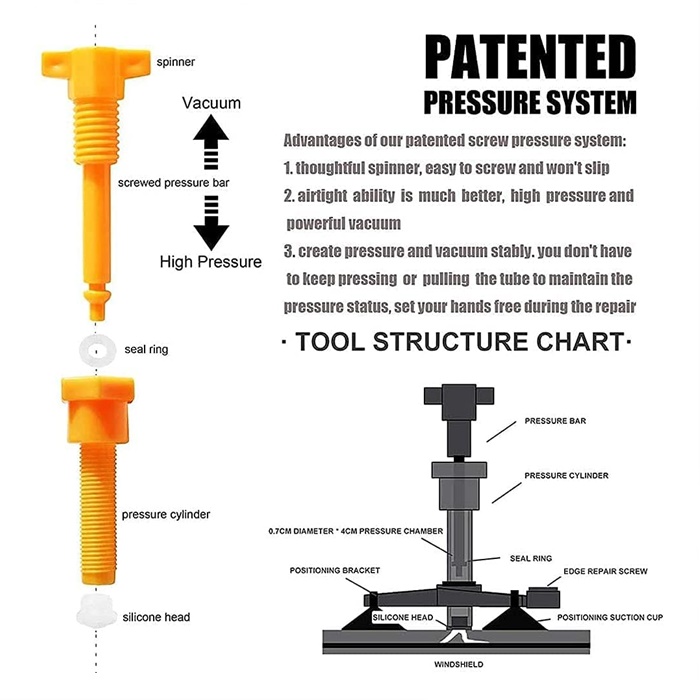 spinner

Vacuum

screwed pressure bar

High Pressure

seal ring

pressure cylinder

silicone head

PATENTED

PRESSURE SYSTEM

Advantages of our patented screw pressure system:

1. thoughtful spinner, easy to screw and won't slip

2. airtight ability is much better, high pressure and powerful vacuum

3. create pressure and vacuum stably. you don't have to keep pressing or pulling the tube to maintain the pressure status, set your hands free during the repair

· TOOL STRUCTURE CHART·

PRESSURE BAR

PRESSURE CYLINDER

0.7CM DIAMETER * 4CM PRESSURE CHAMBER

SEAL RING

POSITIONING BRACKET

EDGE REPAIR SCREW

SILICONE HEAD

POSITIONING SUCTION CUP

WINDSHIELD