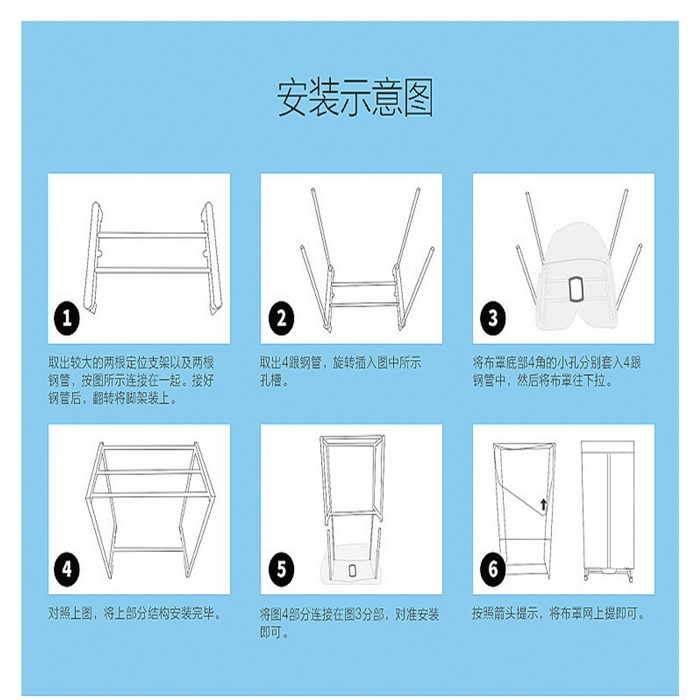 安装示意图

1

取出较大的两根定位支架以及两根钢管，按图所示连接在一起。接好钢管后，翻转将脚架装上。

2

取出4跟钢管，旋转插入图中所示孔槽。

3

将布罩底部4角的小孔分别套入4跟钢管中，然后将布罩往下拉。

4

对照上图，将上部分结构安装完毕。

5

将图4部分连接在图3分部，对准安装即可。

6

按照箭头提示，将布罩网上提即可。