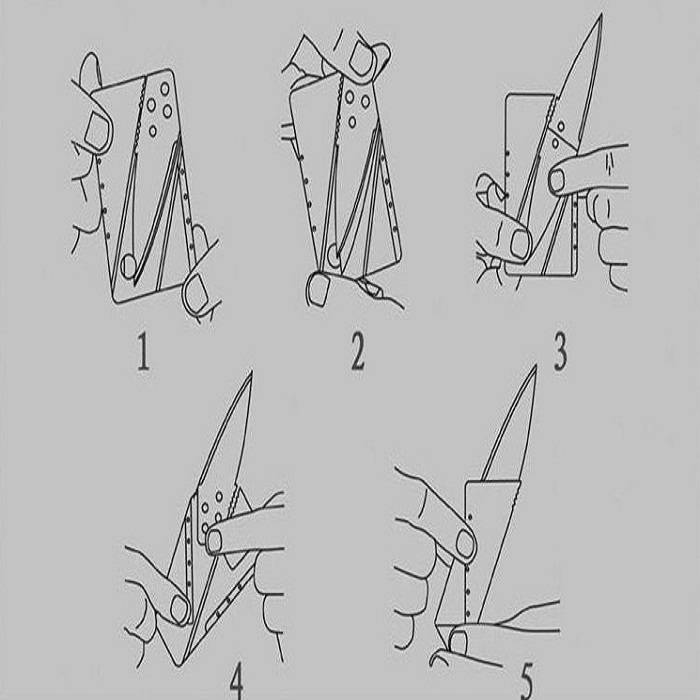 1
2
3
4
5