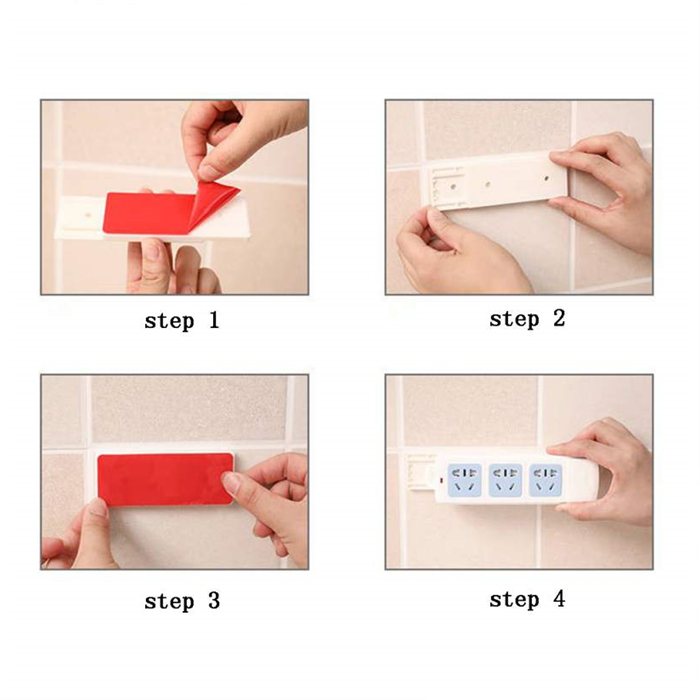 step 1

step 2

step 3

step 4